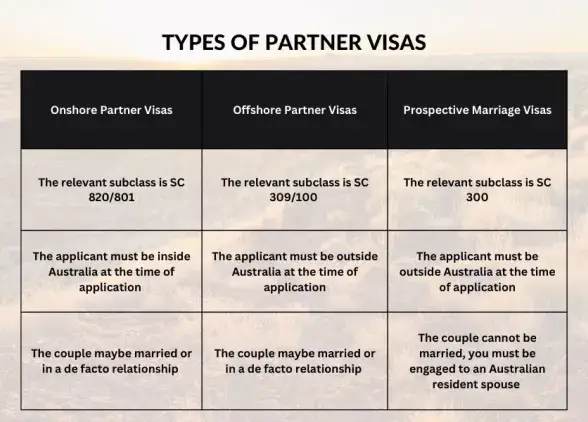 TYPES OF PARTNER VISAS

| Onshore Partner Visas | Offshore Partner Visas | Prospective Marriage Visas |
|---|---|---|
| The relevant subclass is SC 820/801 | The relevant subclass is SC 309/100 | The relevant subclass is SC 300 |
| The applicant must be inside Australia at the time of application | The applicant must be outside Australia at the time of application | The applicant must be outside Australia at the time of application |
| The couple maybe married or in a de facto relationship | The couple maybe married or in a de facto relationship | The couple cannot be married, you must be engaged to an Australian resident spouse |