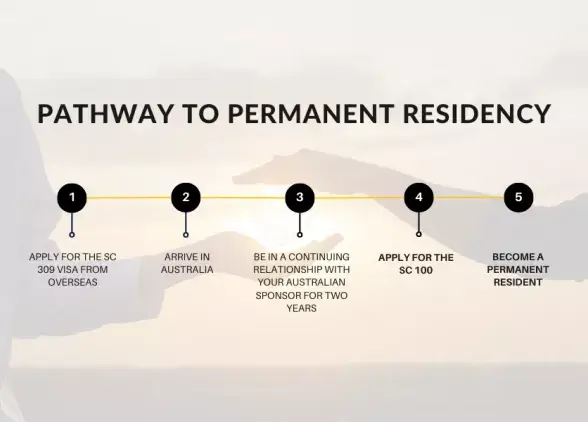 PATHWAY TO PERMANENT RESIDENCY

1

APPLY FOR THE SC 309 VISA FROM OVERSEAS

2

ARRIVE IN AUSTRALIA

3

BE IN A CONTINUING RELATIONSHIP WITH YOUR AUSTRALIAN SPONSOR FOR TWO YEARS

4

APPLY FOR THE SC 100

5

BECOME A PERMANENT RESIDENT